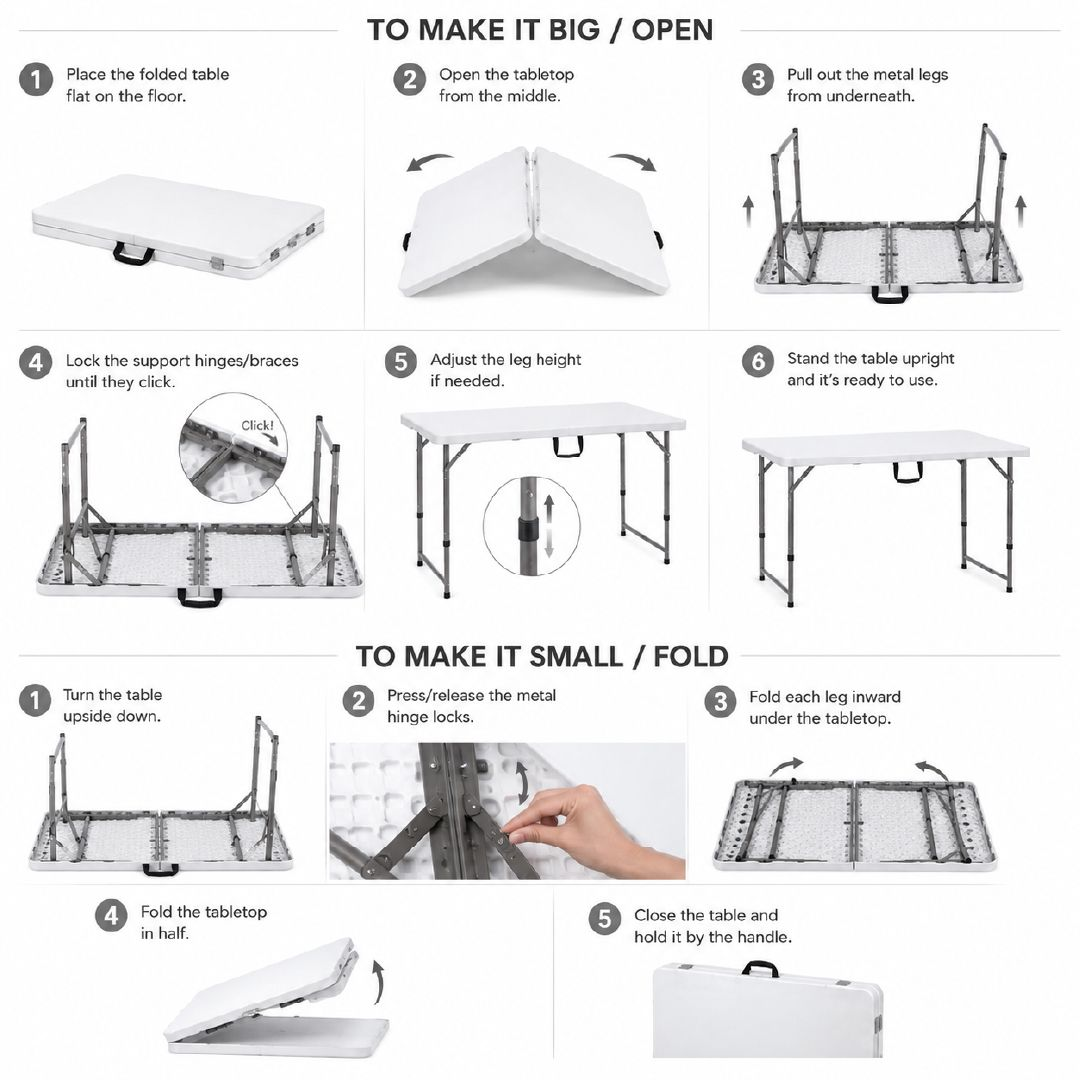 TO MAKE IT BIG / OPEN

1 Place the folded table flat on the floor.

2 Open the tabletop from the middle.

3 Pull out the metal legs from underneath.

4 Lock the support hinges/braces until they click.

Click!

5 Adjust the leg height if needed.

6 Stand the table upright and it's ready to use.

TO MAKE IT SMALL / FOLD

1 Turn the table upside down.

2 Press/release the metal hinge locks.

3 Fold each leg inward under the tabletop.

4 Fold the tabletop in half.

5 Close the table and hold it by the handle.