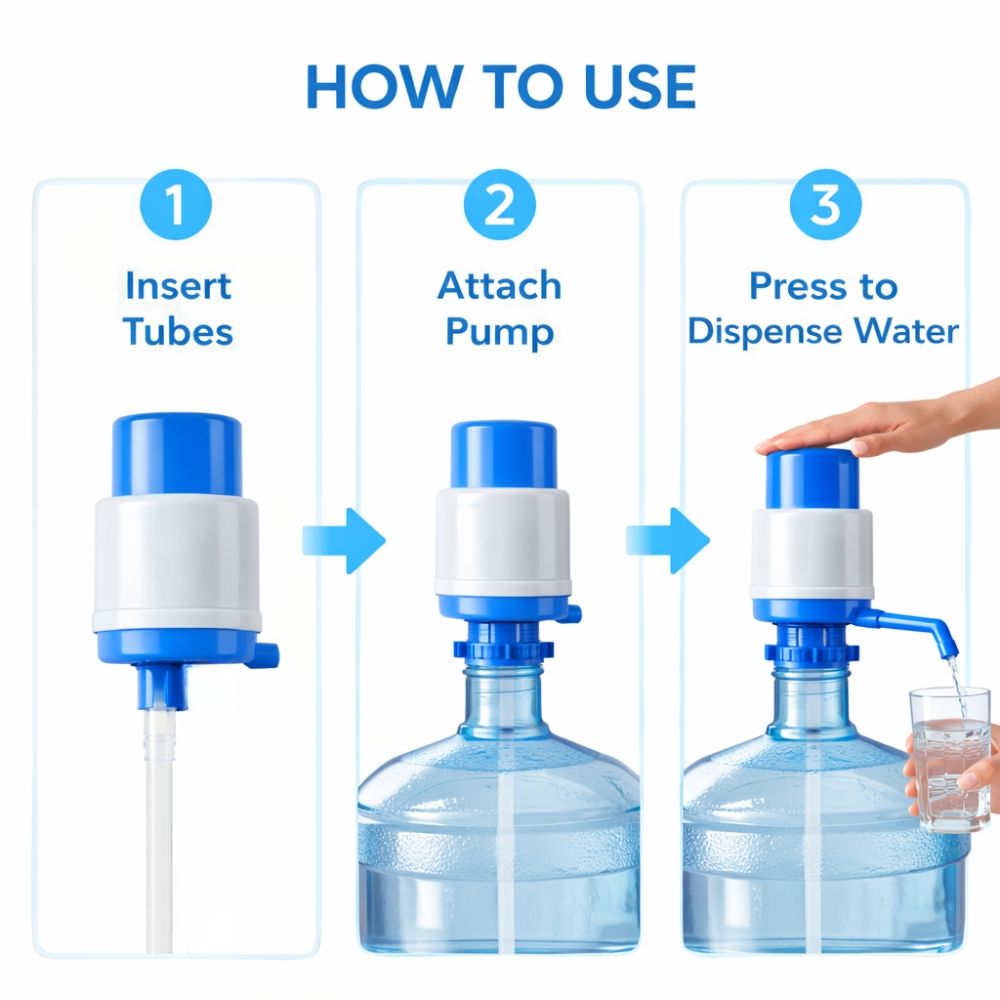 HOW TO USE

1

Insert Tubes

2

Attach Pump

3

Press to Dispense Water